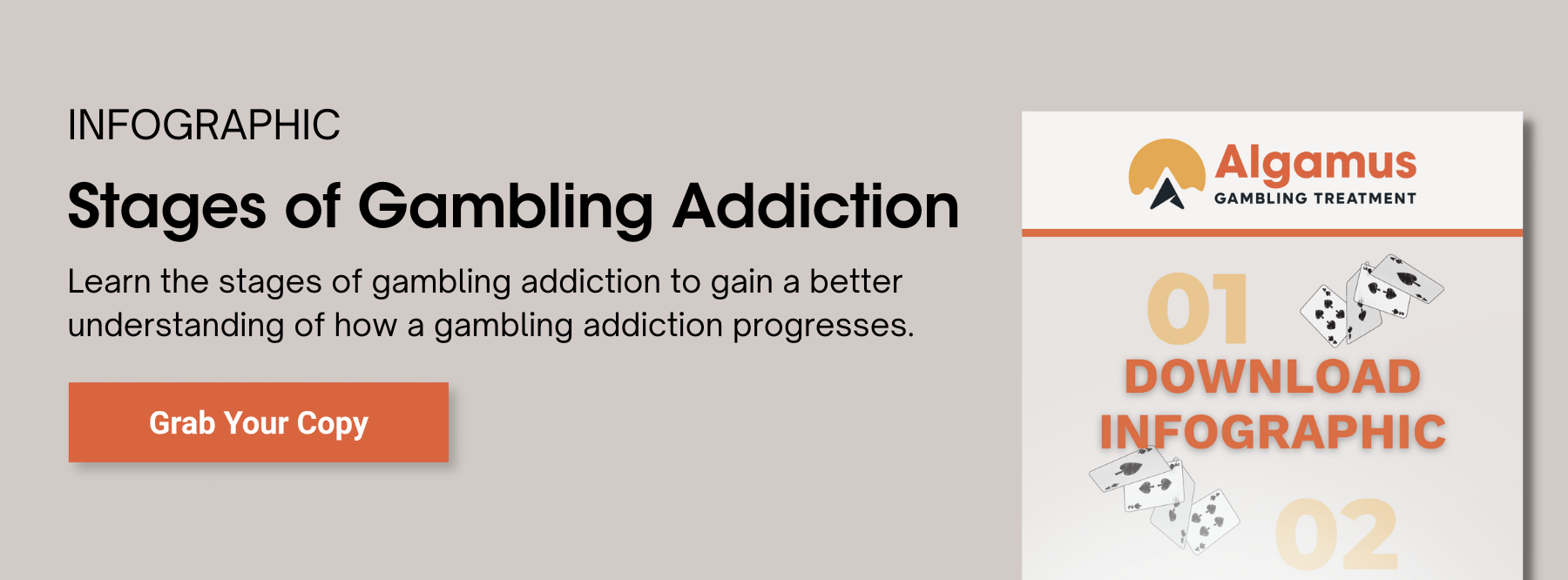 INFOGRAPHIC

Stages of Gambling Addiction

Learn the stages of gambling addiction to gain a better understanding of how a gambling addiction progresses.

Grab Your Copy

Algamus
GAMBLING TREATMENT

01

DOWNLOAD INFOGRAPHIC

02